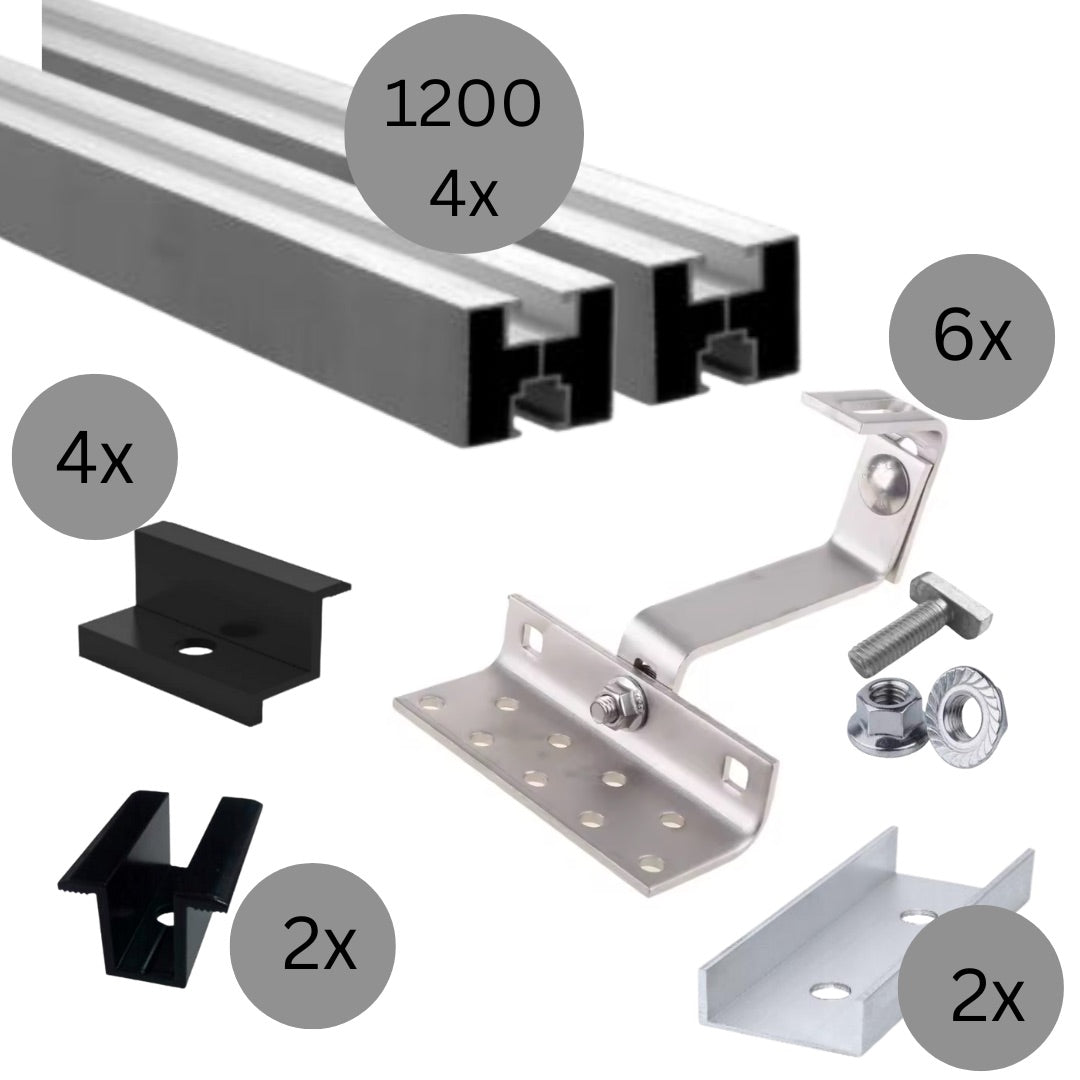 1200
4x

6x

4x

2x

2x